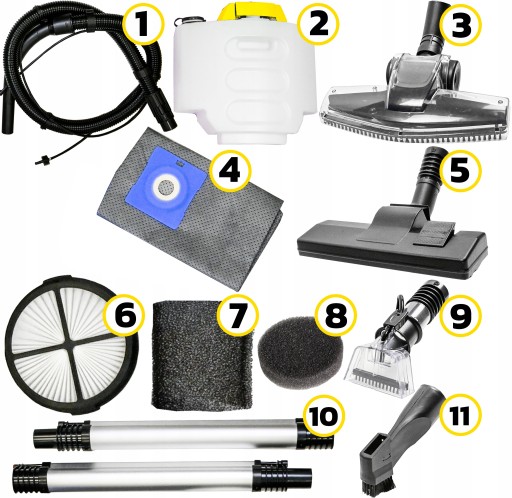 1
2
3
4
5
6
7
8
9
10
11