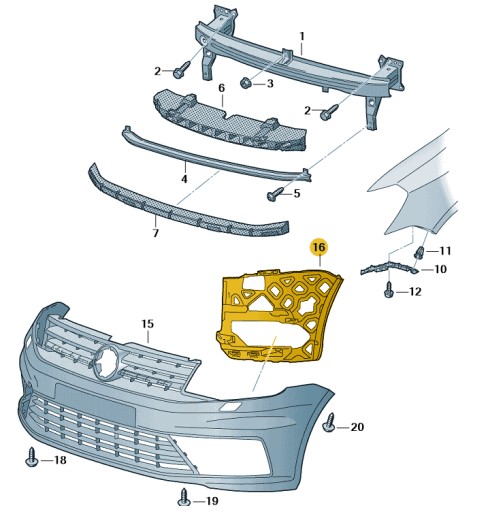 1
2
3
6
2
4
5
7
16
11
10
12
15
20
18
19