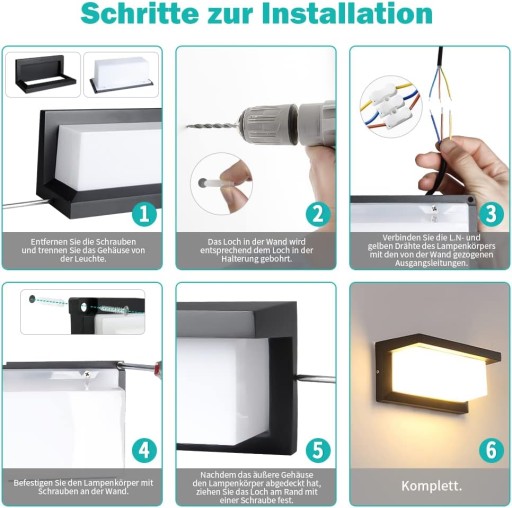 Schritte zur Installation

1

Entfernen Sie die Schrauben und trennen Sie das Gehäuse von der Leuchte.

2

Das Loch in der Wand wird entsprechend dem Loch in der Halterung gebohrt.

3

Verbinden Sie die L.N- und gelben Drähte des Lampenkörpers mit den von der Wand gezogenen Ausgangsleitungen.

4

Befestigen Sie den Lampenkörper mit Schrauben an der Wand.

5

Nachdem das äußere Gehäuse den Lampenkörper abgedeckt hat, ziehen Sie das Loch am Rand mit einer Schraube fest.

6

Komplett.