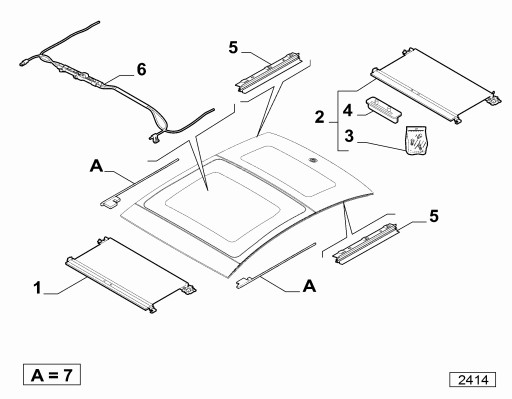 5
6
2
4
3
A
5
1
A
A = 7
2414