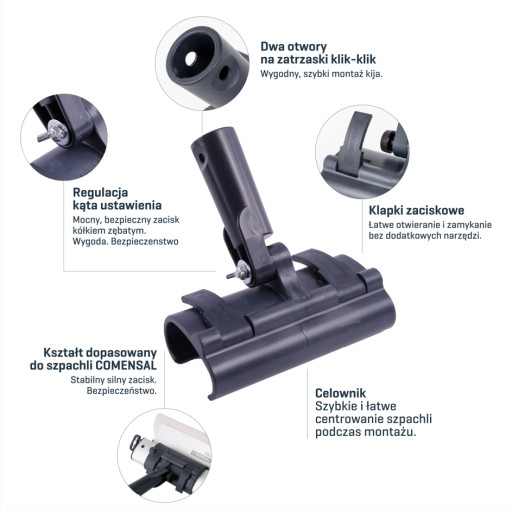 Dwa otwory na zatrzaski klik-klik
Wygodny, szybki montaż kija.

Regulacja kąta ustawienia
Mocny, bezpieczny zacisk kółkiem zębatym. Wygoda. Bezpieczenstwo

Klapki zaciskowe
Łatwe otwieranie i zamykanie bez dodatkowych narzędzi.

Kształt dopasowany do szpachli COMENSAL
Stabilny silny zacisk. Bezpieczeństwo.

Celownik
Szybkie i łatwe centrowanie szpachli podczas montażu.