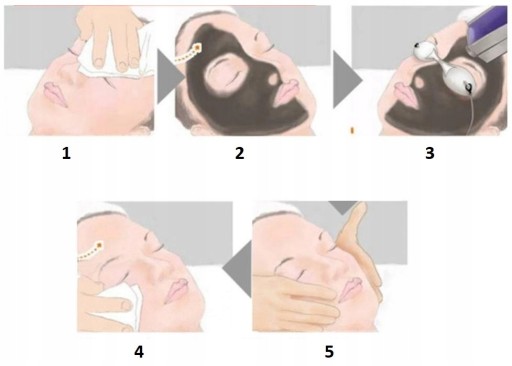 1

2

3

4

5