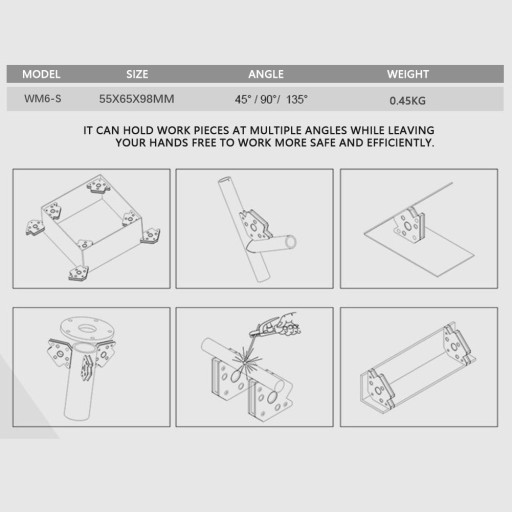 | MODEL | SIZE | ANGLE | WEIGHT |
|---|---|---|---|
| WM6-S | 55X65X98MM | 45° / 90°/ 135° | 0.45KG |

IT CAN HOLD WORK PIECES AT MULTIPLE ANGLES WHILE LEAVING YOUR HANDS FREE TO WORK MORE SAFE AND EFFICIENTLY.