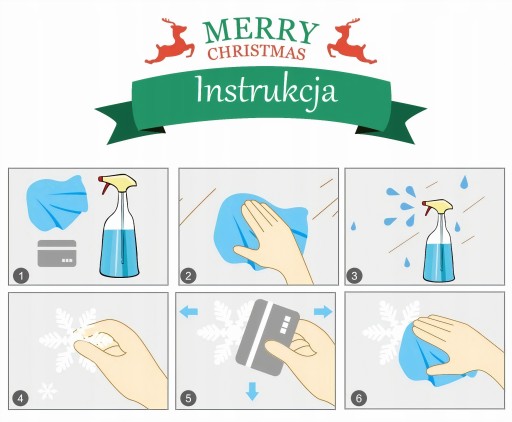 MERRY CHRISTMAS
Instrukcja

1
2
3
4
5
6