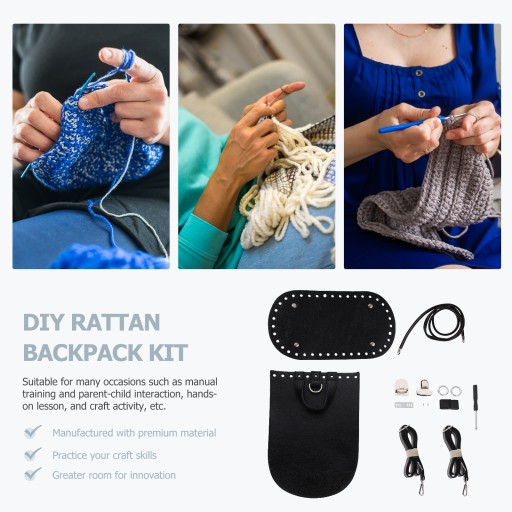 DIY RATTAN BACKPACK KIT

Suitable for many occasions such as manual training and parent-child interaction, hands-on lesson, and craft activity, etc.

Manufactured with premium material

Practice your craft skills

Greater room for innovation