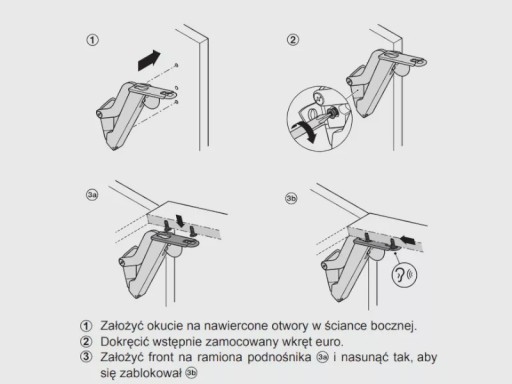 ①

②

3a

3b

① Założyć okucie na nawiercone otwory w ściance bocznej.
② Dokręcić wstępnie zamocowany wkręt euro.
③ Założyć front na ramiona podnośnika 3a i nasunąć tak, aby się zablokował 3b