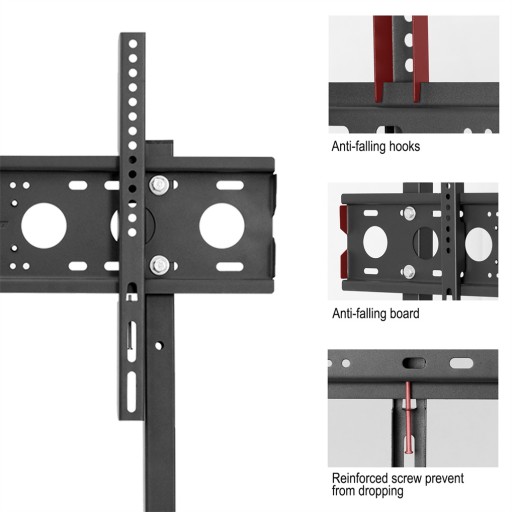 Anti-falling hooks

Anti-falling board

Reinforced screw prevent from dropping