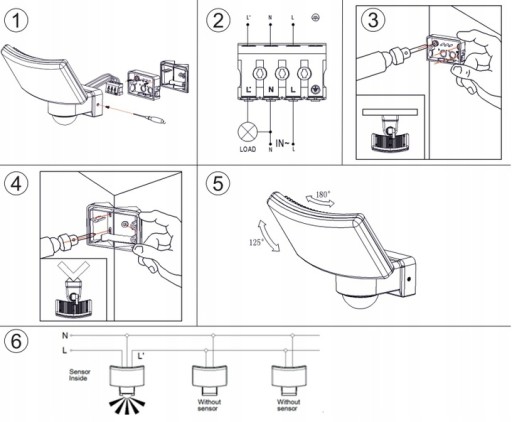 1

2

L' N L

L' N L

LOAD N IN~ L

3

4

5

180°

125°

6

N

L

L'

Sensor Inside

Without sensor

Without sensor