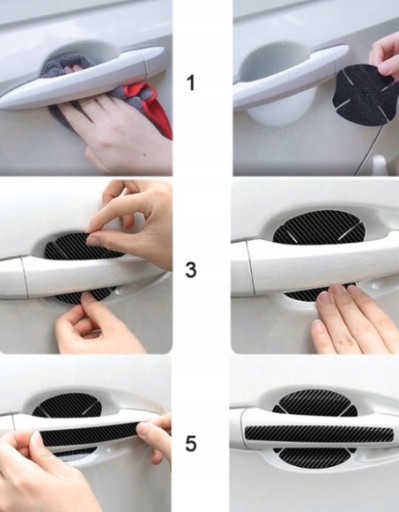 1

3

5