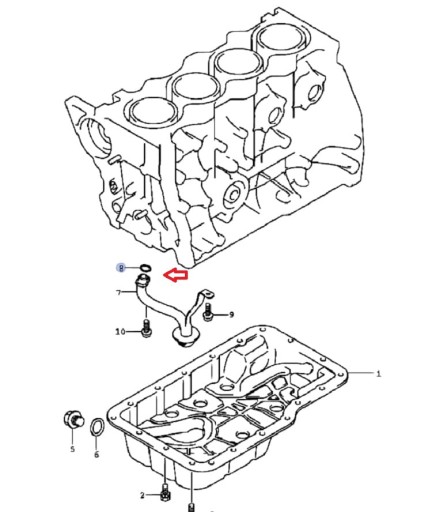 8
7
9
10
1
5
6
2