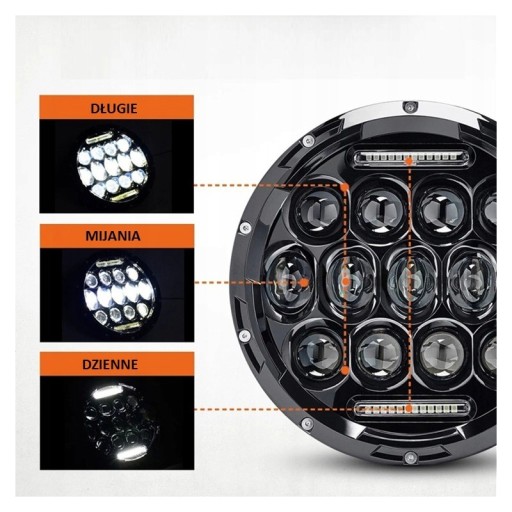 DŁUGIE

MIJANIA

DZIENNE