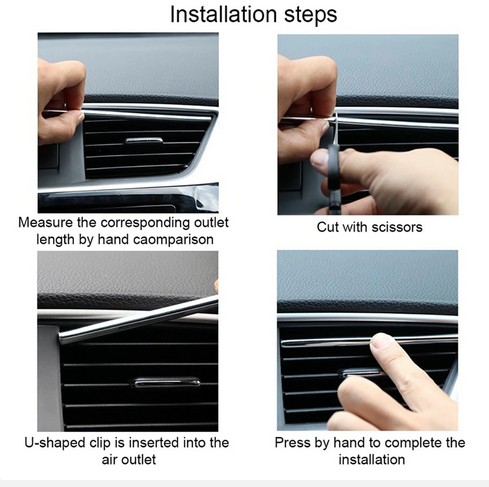 Installation steps

Measure the corresponding outlet length by hand caomparison

Cut with scissors

U-shaped clip is inserted into the air outlet

Press by hand to complete the installation