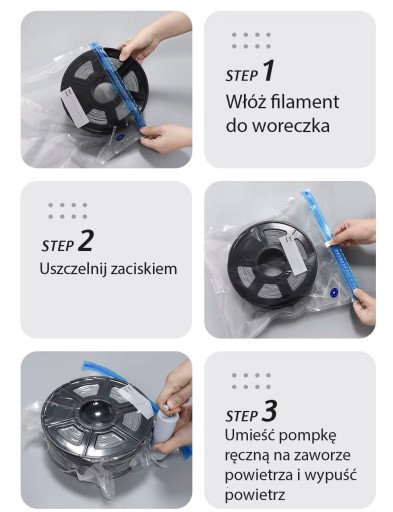 STEP 1
Włóż filament do woreczka

STEP 2
Uszczelnij zaciskiem

STEP 3
Umieść pompkę ręczną na zaworze powietrza i wypuść powietrz