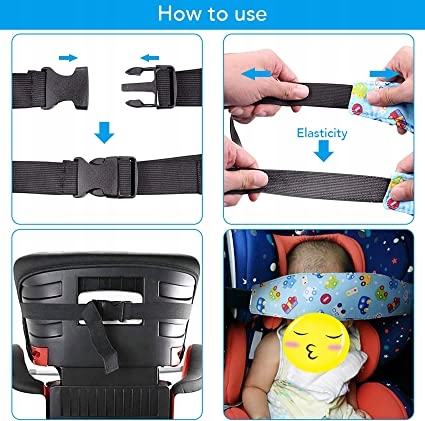 How to use

Elasticity