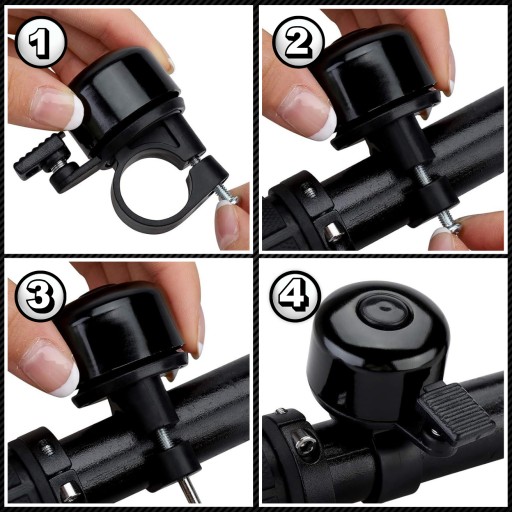 1

2

3

4