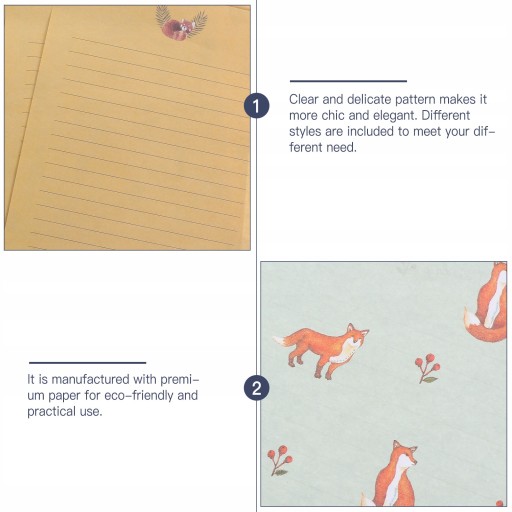 1

Clear and delicate pattern makes it more chic and elegant. Different styles are included to meet your different need.

It is manufactured with premium paper for eco-friendly and practical use.

2