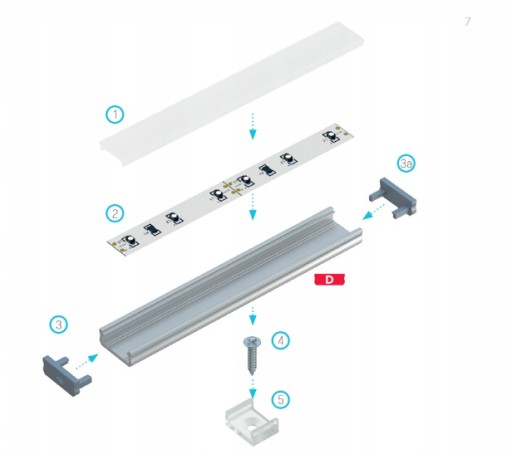 7

1

2

3a

D

3

4

5