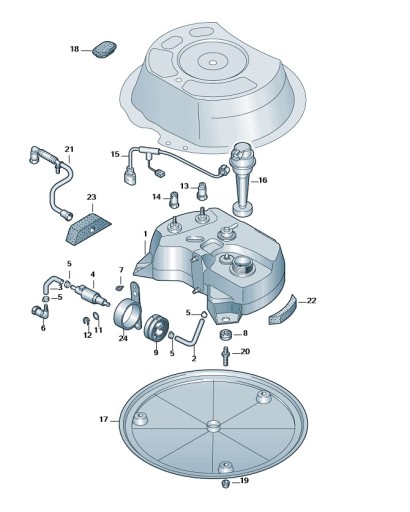 18
21
15
16
13
14
23
1
5
4
7
3
5
6
12
11
24
9
5
5
2
8
20
22
17
19