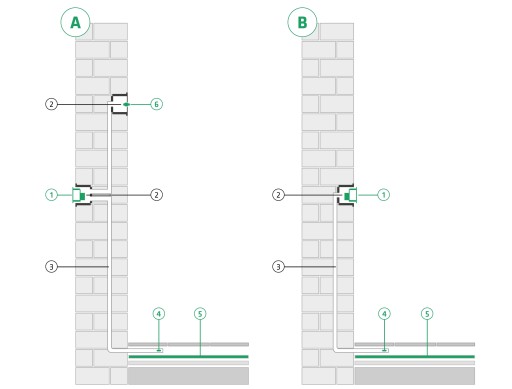 A

2
6
1
2
3
4
5

B

2
1
3
4
5