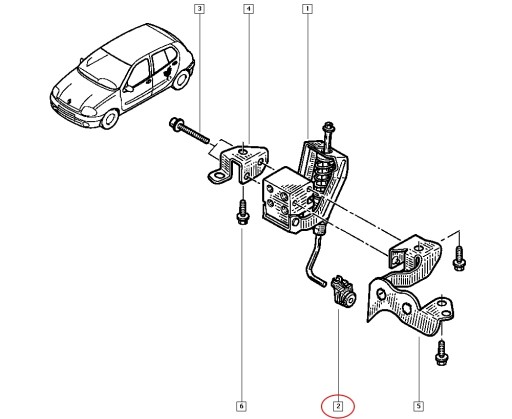 3
4
1
6
2
5