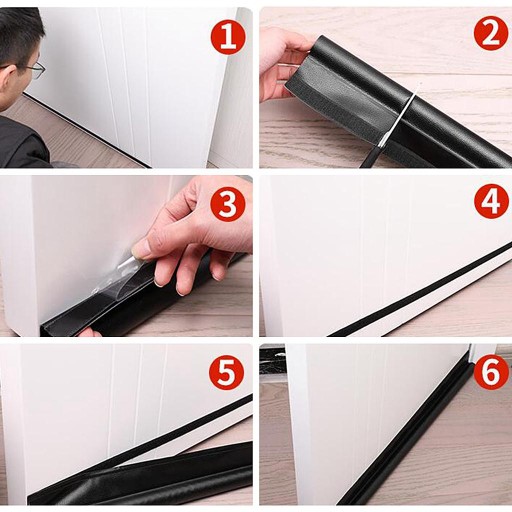 1
2
3
4
5
6