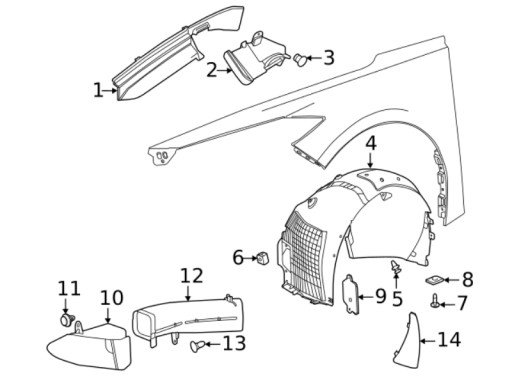 1
2
3
4
6
12
11
10
9
5
8
7
13
14