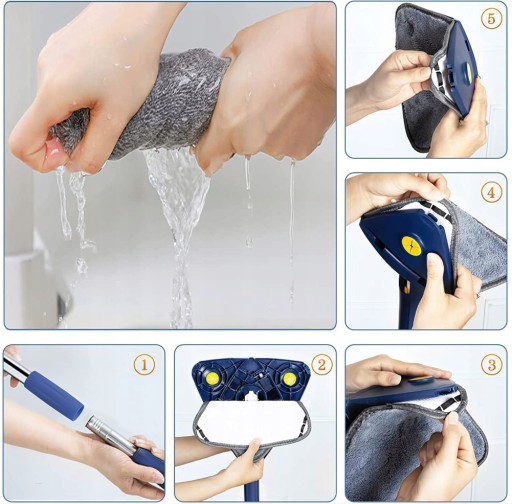 5

4

1

2

3