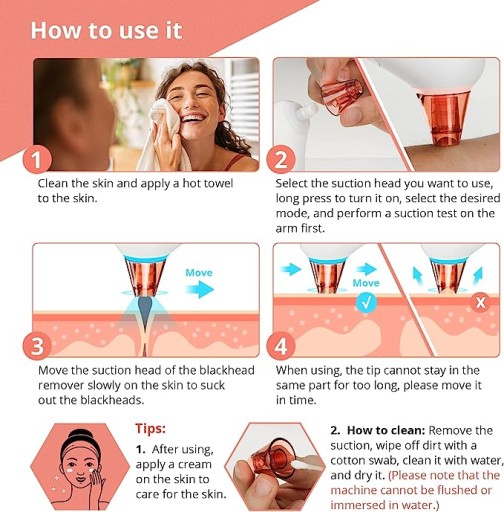 How to use it

1
Clean the skin and apply a hot towel to the skin.

2
Select the suction head you want to use, long press to turn it on, select the desired mode, and perform a suction test on the arm first.

Move
3
Move the suction head of the blackhead remover slowly on the skin to suck out the blackheads.

Move
✓
X
4
When using, the tip cannot stay in the same part for too long, please move it in time.

Tips:
1. After using, apply a cream on the skin to care for the skin.

2. How to clean: Remove the suction, wipe off dirt with a cotton swab, clean it with water, and dry it. (Please note that the machine cannot be flushed or immersed in water.)