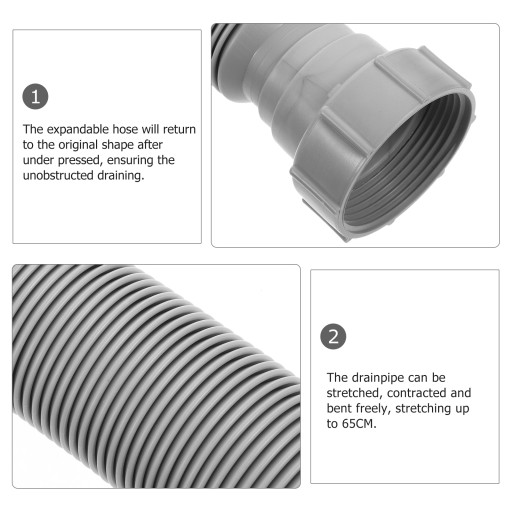 1

The expandable hose will return to the original shape after under pressed, ensuring the unobstructed draining.

2

The drainpipe can be stretched, contracted and bent freely, stretching up to 65CM.