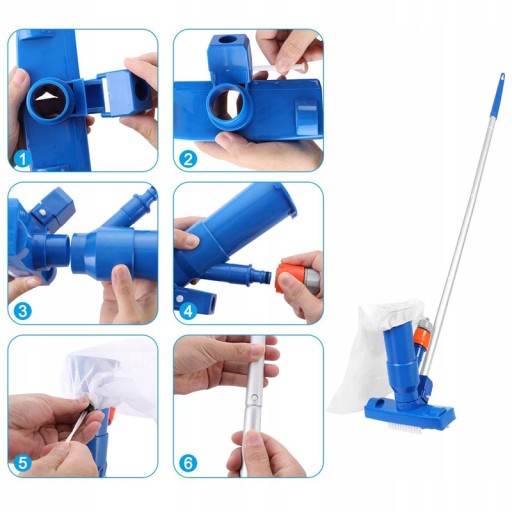 1
2
3
4
5
6