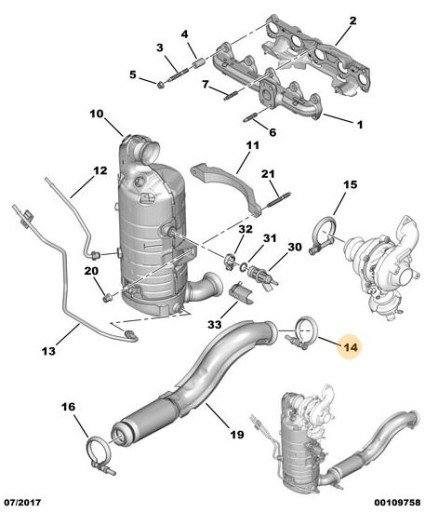 2
4
3
5
7
1
6
10
11
12
21
15
32
31
30
20
33
13
14
16
19
07/2017
00109758