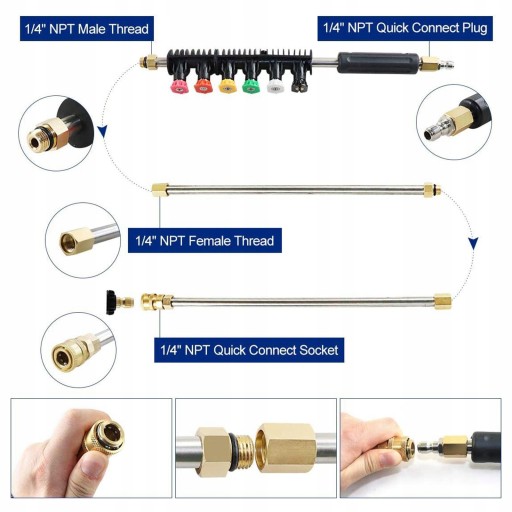 1/4" NPT Male Thread

1/4" NPT Quick Connect Plug

1/4" NPT Female Thread

1/4" NPT Quick Connect Socket