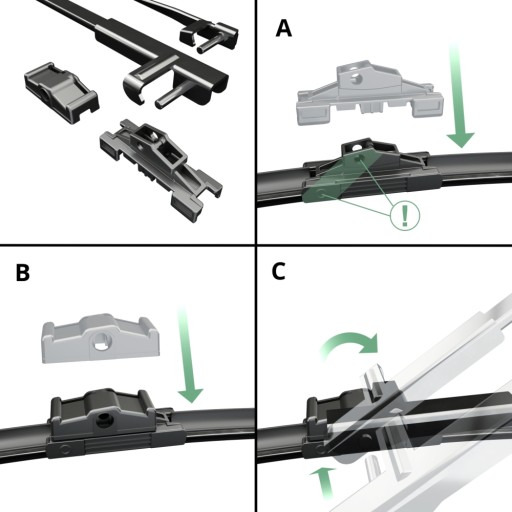 A

!

B

C