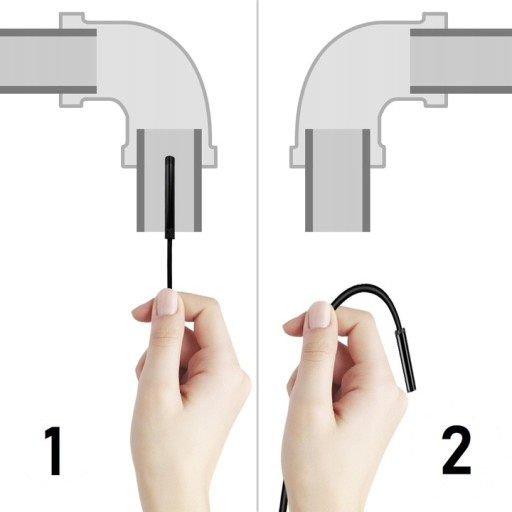 1

2