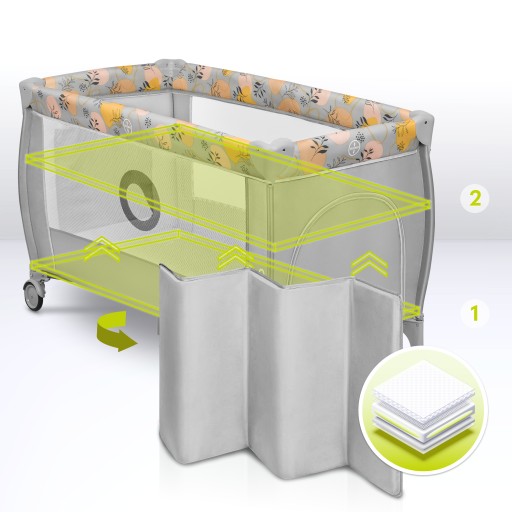 2

1