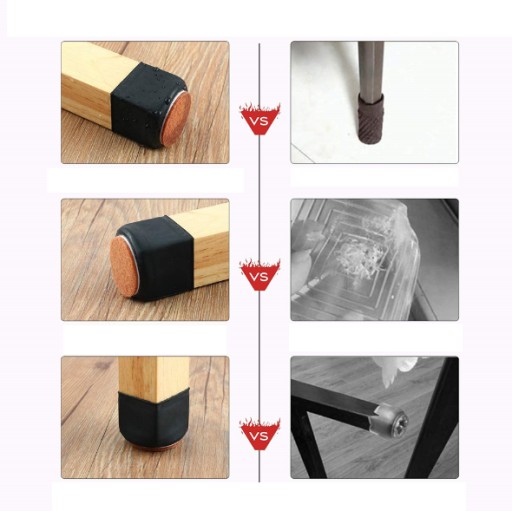 VS

VS

VS