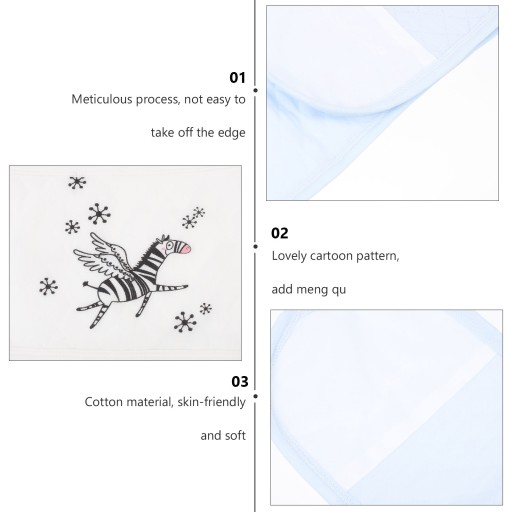 01
Meticulous process, not easy to

take off the edge

02
Lovely cartoon pattern,

add meng qu

03
Cotton material, skin-friendly

and soft