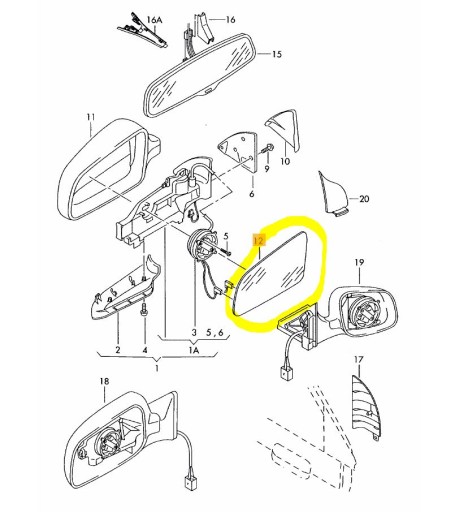 16A
16
15
11
10
9
6
20
5
12
19
3
5,6
2
4
1A
1
17
18