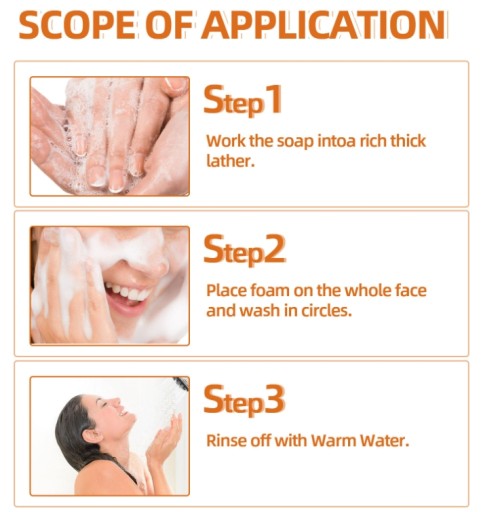 SCOPE OF APPLICATION

Step1

Work the soap intoa rich thick lather.

Step2

Place foam on the whole face and wash in circles.

Step3

Rinse off with Warm Water.