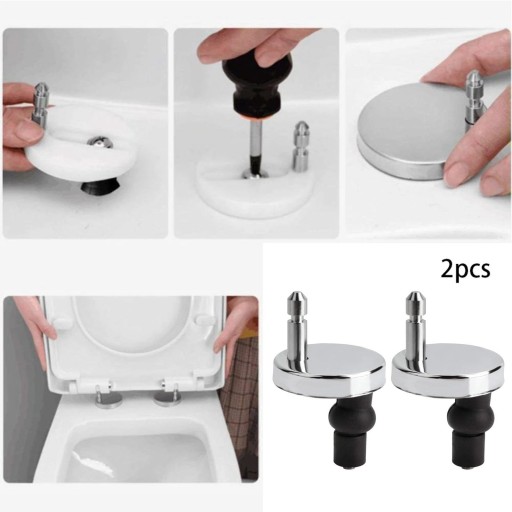 2pcs