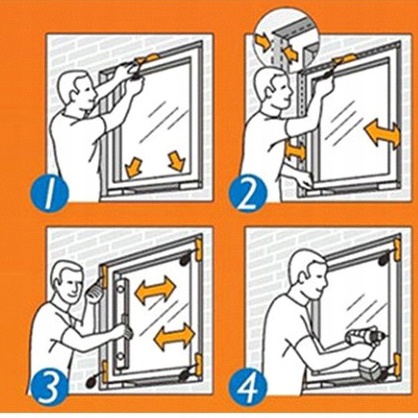 1

2

3

4