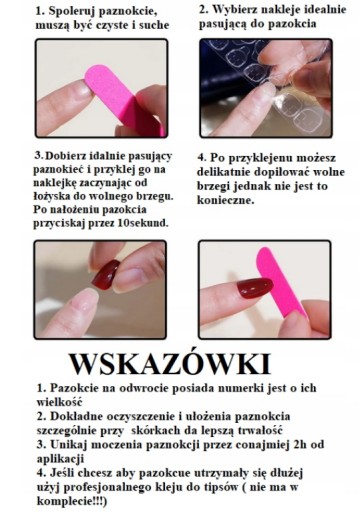 1. Spoleruj paznokcie, muszą być czyste i suche

2. Wybierz nakleje idealnie pasującą do pazokcia

3. Dobierz idalnie pasujący paznokieć i przyklej go na naklejkę zaczynając od łożyska do wolnego brzegu. Po nałożeniu pazokcia przyciskaj przez 10sekund.

4. Po przyklejenu możesz delikatnie dopiłować wolne brzegi jednak nie jest to konieczne.

WSKAZÓWKI

1. Pazokcie na odwrocie posiada numerki jest o ich wielkość
2. Dokładne oczyszczenie i ułożenia paznokcia szczególnie przy skórkach da lepszą trwałość
3. Unikaj moczenia paznokcji przez conajmiej 2h od aplikacji
4. Jeśli chcesz aby pazokcue utrzymały się dłużej użyj profesjonalnego kleju do tipsów ( nie ma w komplecie!!!)