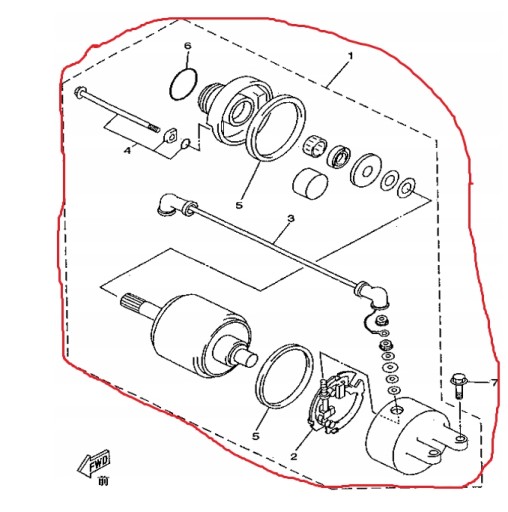 6
1
4
5
3
7
5
2
FWD
前