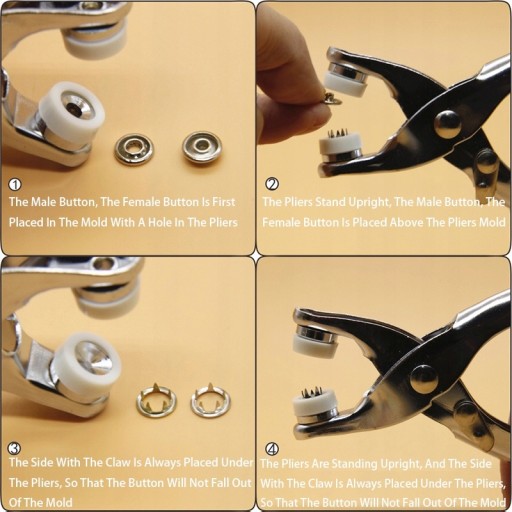 ①
The Male Button, The Female Button Is First Placed In The Mold With A Hole In The Pliers

②
The Pliers Stand Upright, The Male Button, The Female Button Is Placed Above The Pliers Mold

③
The Side With The Claw Is Always Placed Under The Pliers, So That The Button Will Not Fall Out Of The Mold

④
The Pliers Are Standing Upright, And The Side With The Claw Is Always Placed Under The Pliers, So That The Button Will Not Fall Out Of The Mold