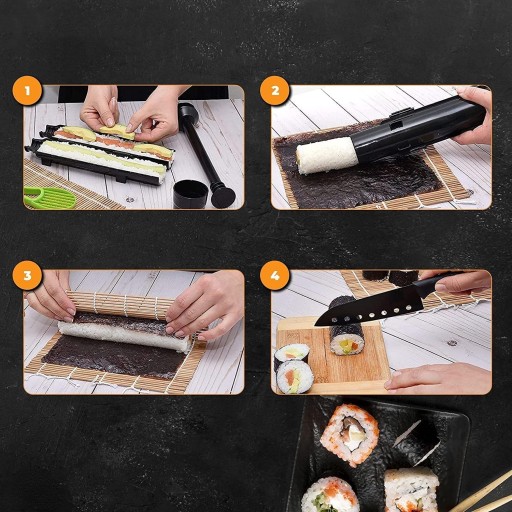 1

2

3

4