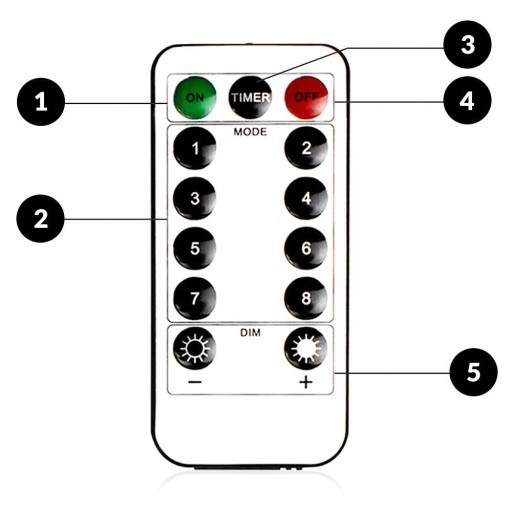 3

1

ON

TIMER

OFF

4

MODE

1

2

3

4

2

5

6

7

8

DIM

5

−

+