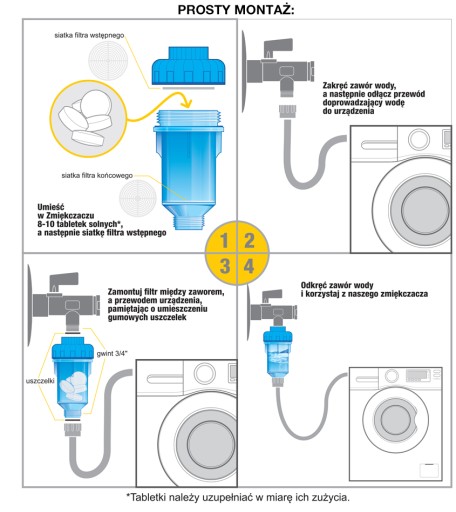 PROSTY MONTAŻ:

siatka filtra wstępnego

siatka filtra końcowego

Umieść w Zmiękczaczu 8-10 tabletek solnych*, a następnie siatkę filtra wstępnego

Zakręć zawór wody, a następnie odłącz przewód doprowadzający wodę do urządzenia

1 2
3 4

Zamontuj filtr między zaworem, a przewodem urządzenia, pamiętając o umieszczeniu gumowych uszczelek

gwint 3/4"

uszczelki

Odkręć zawór wody i korzystaj z naszego zmiękczacza

*Tabletki należy uzupełniać w miarę ich zużycia.