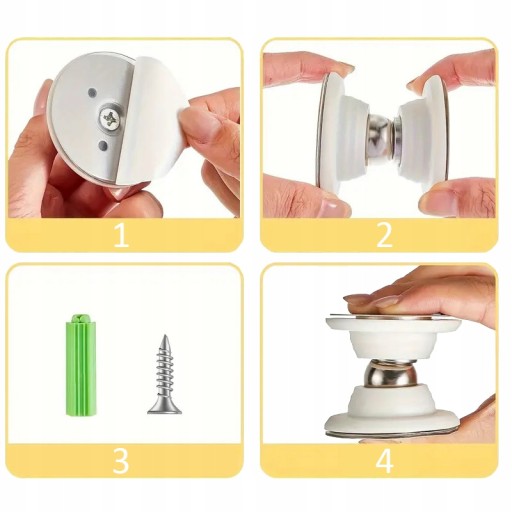 1

2

3

4