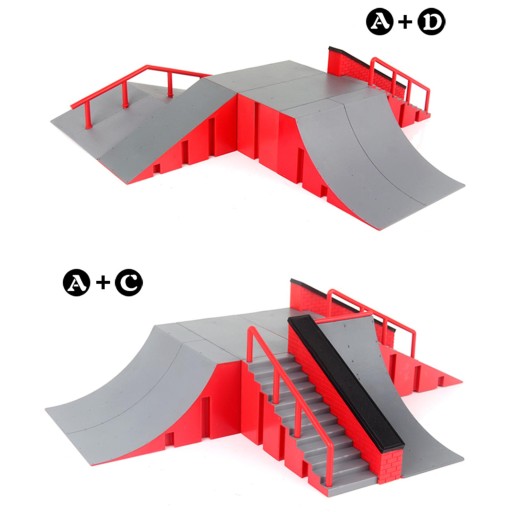 A + D

A + C