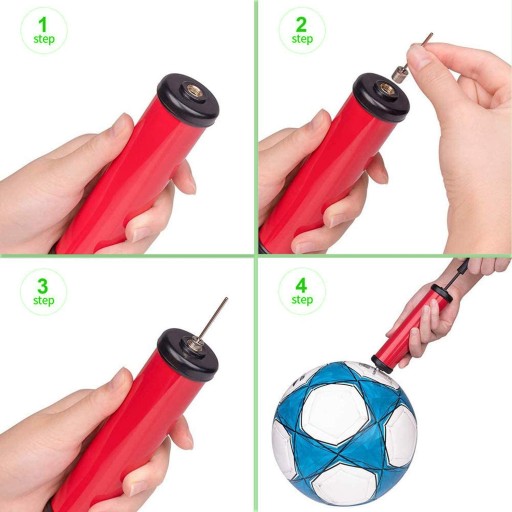 1
step

2
step

3
step

4
step